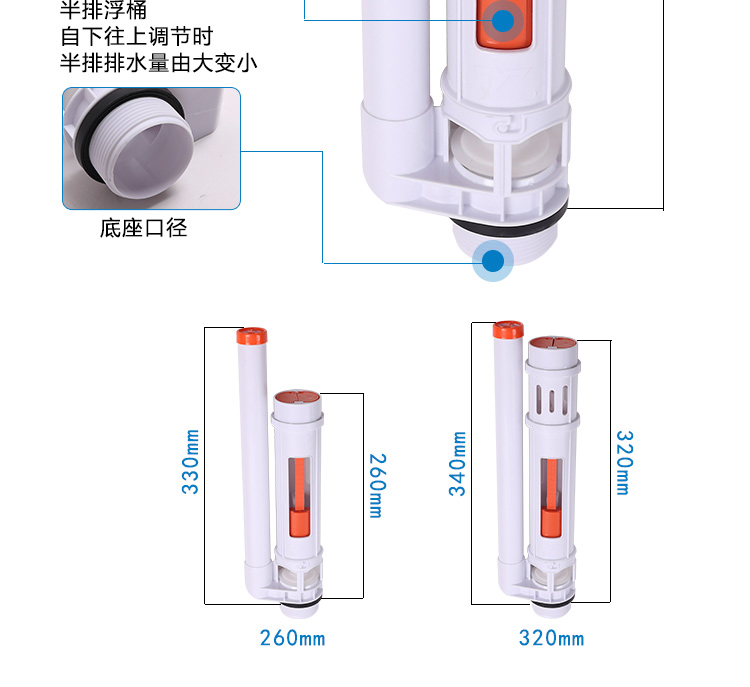 半排浮桶
自下往上调节时
半排排水量由大变小

底座口径

330mm

260mm

260mm

340mm

320mm

320mm