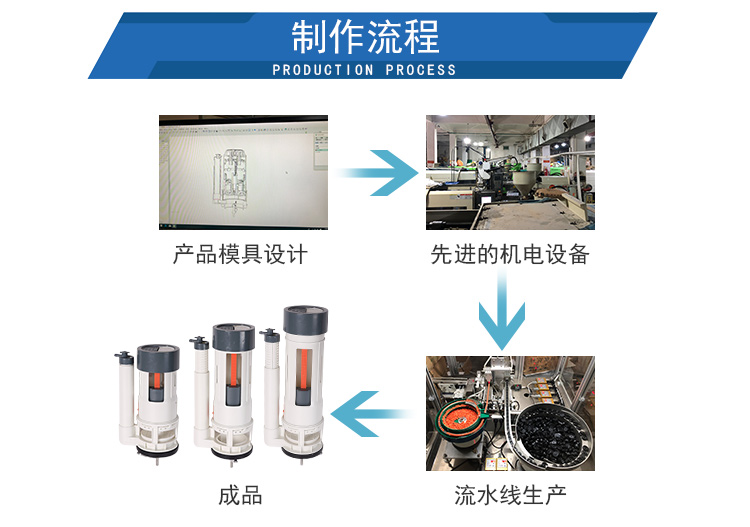 制作流程
PRODUCTION PROCESS

产品模具设计

先进的机电设备

流水线生产

成品