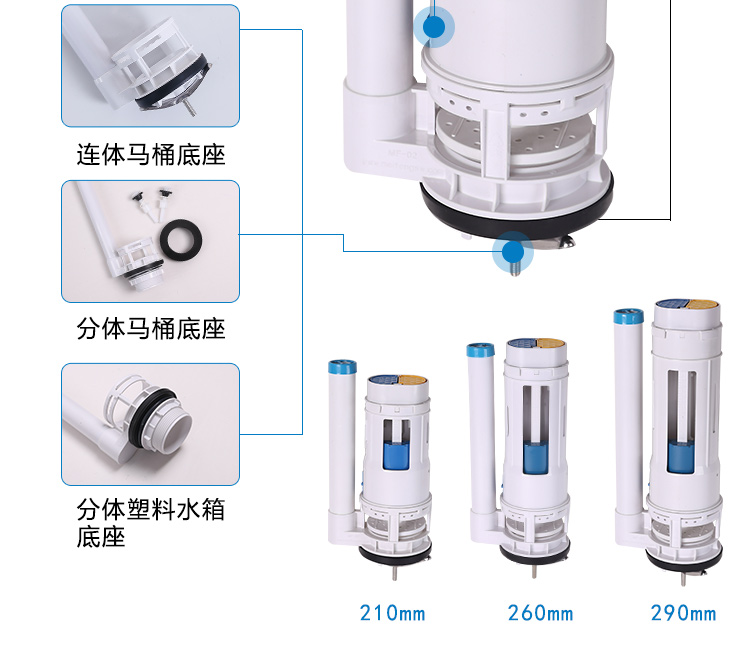 连体马桶底座

分体马桶底座

分体塑料水箱底座

210mm

260mm

290mm