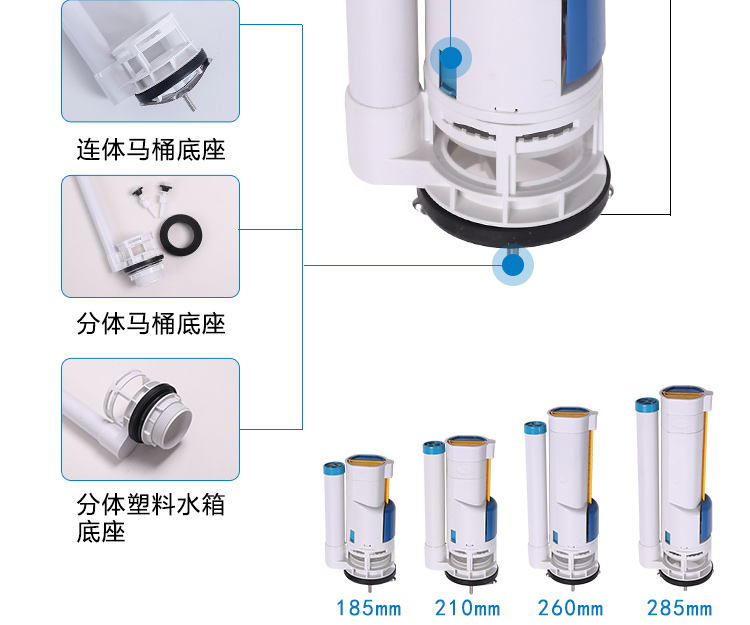 连体马桶底座

分体马桶底座

分体塑料水箱底座

185mm 210mm 260mm 285mm